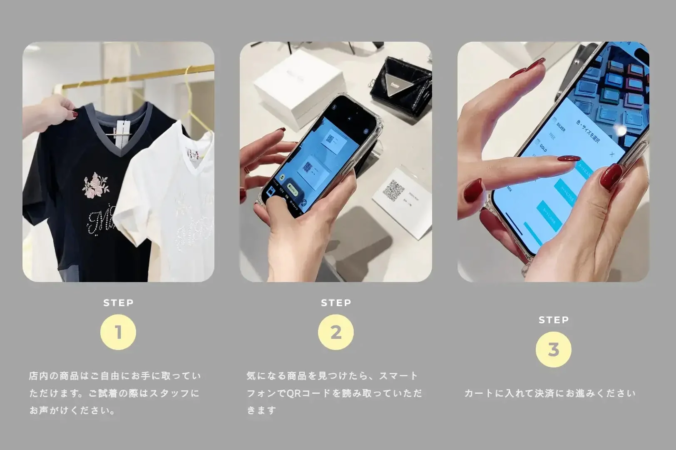 STEP

1

店内の商品はご自由にお手に取っていただけます。ご試着の際はスタッフにお声がけください。

STEP

2

気になる商品を見つけたら、スマートフォンでQRコードを読み取っていただきます

STEP

3

カートに入れて決済にお進みください